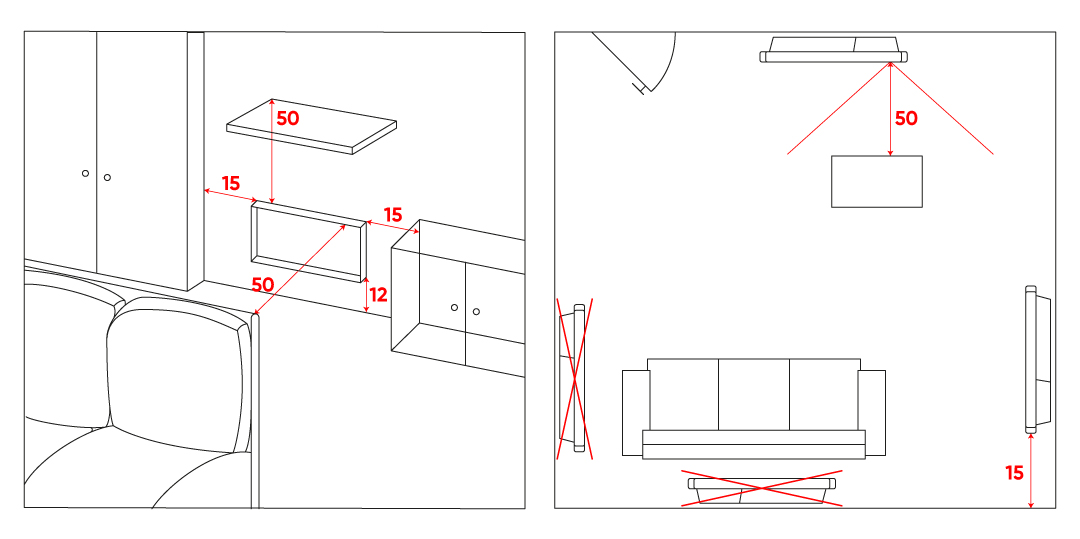 50
15
15
50
12
50
15